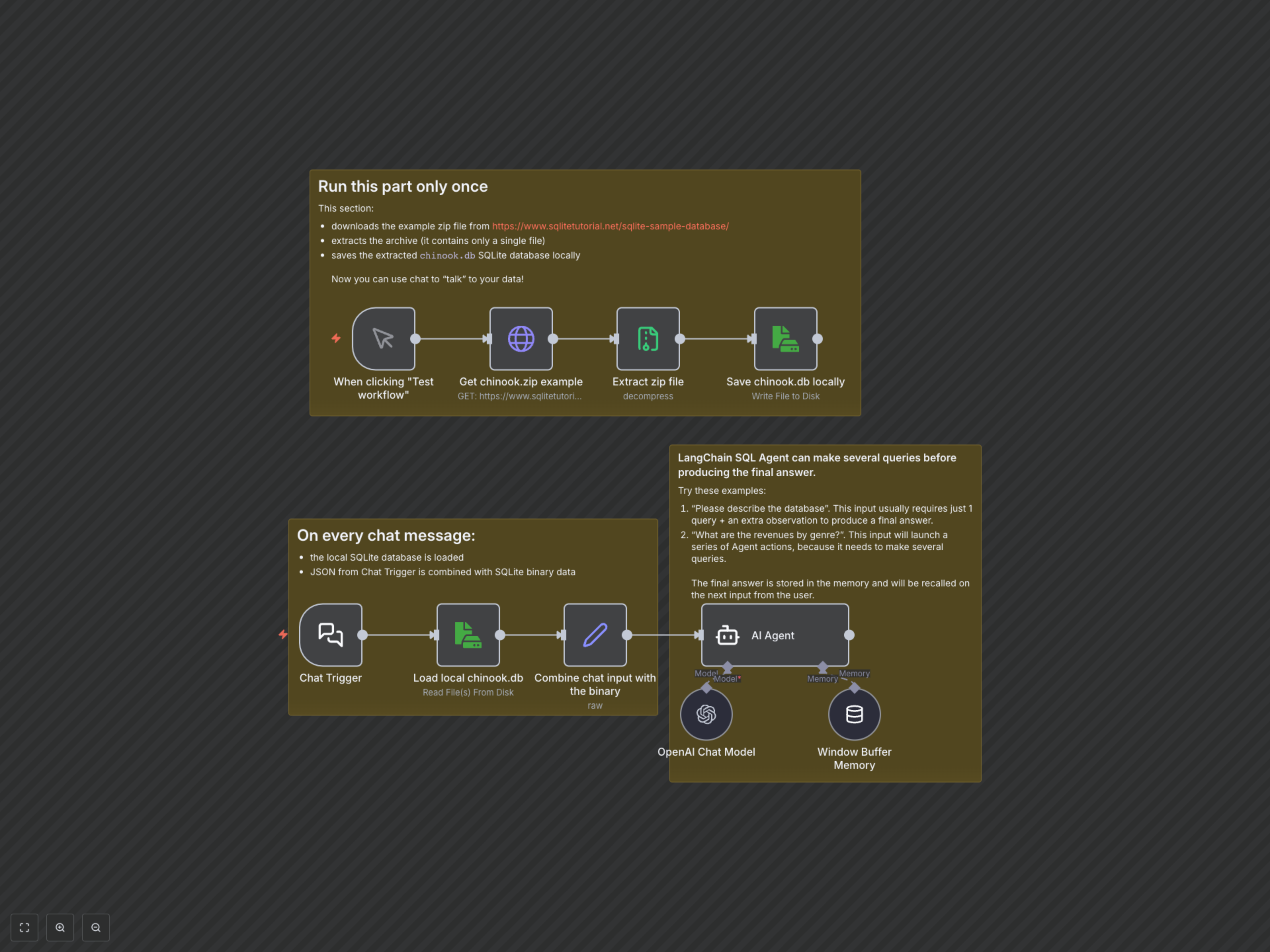 Run this part only once

This section:

- downloads the example zip file from https://www.sqlitetutorial.net/sqlite-sample-database/
- extracts the archive (it contains only a single file)
- saves the extracted chinook.db SQLite database locally

Now you can use chat to "talk" to your data!

When clicking "Test workflow"

Get chinook.zip example
GET: https://www.sqlitetutori...

Extract zip file
decompress

Save chinook.db locally
Write File to Disk

LangChain SQL Agent can make several queries before producing the final answer.

Try these examples:

1. "Please describe the database". This input usually requires just 1 query + an extra observation to produce a final answer.
2. "What are the revenues by genre?". This input will launch a series of Agent actions, because it needs to make several queries.

The final answer is stored in the memory and will be recalled on the next input from the user.

On every chat message:

- the local SQLite database is loaded
- JSON from Chat Trigger is combined with SQLite binary data

Chat Trigger

Load local chinook.db
Read File(s) From Disk

Combine chat input with the binary
raw

AI Agent

Model Model*

Memory Memory

OpenAI Chat Model

Window Buffer Memory